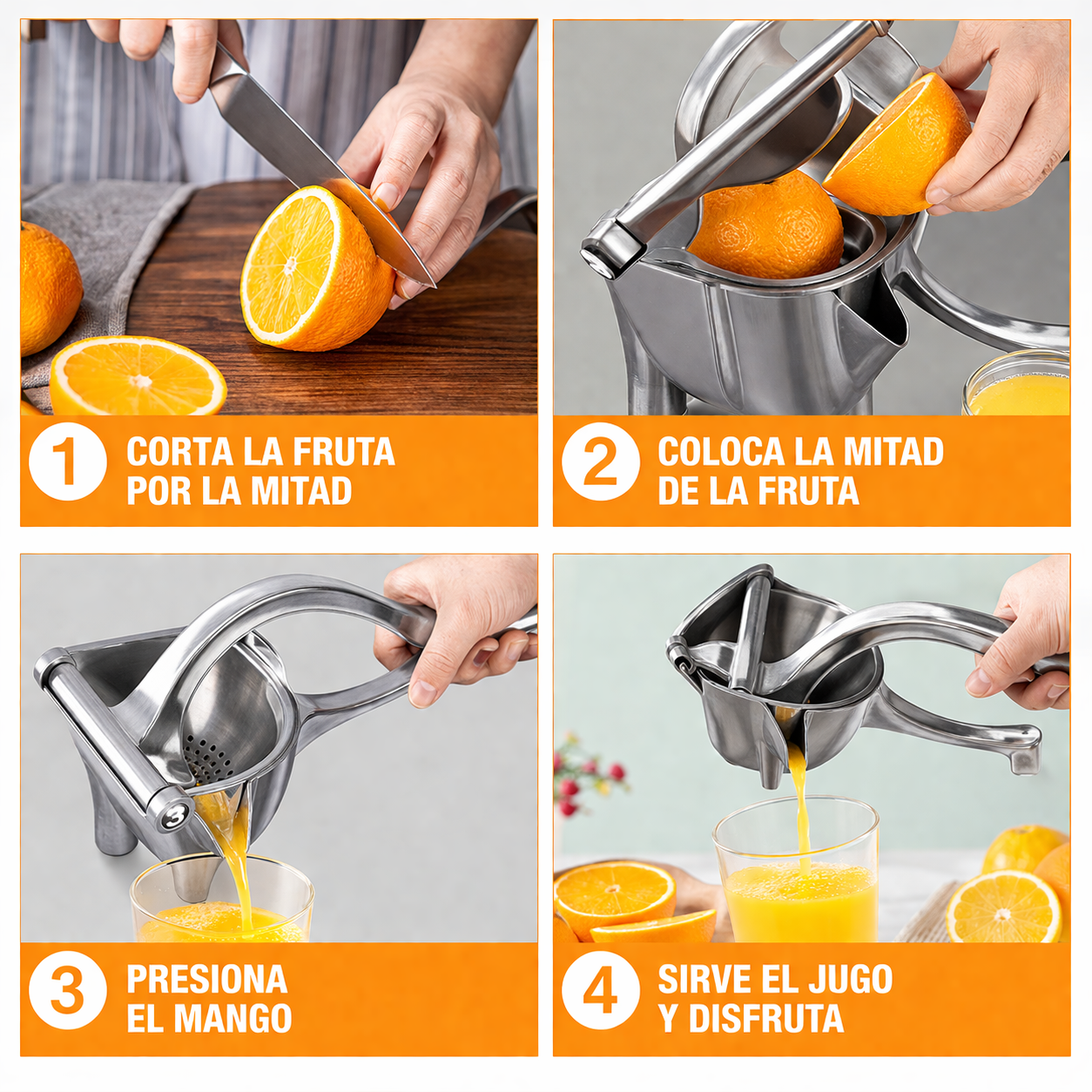 1 CORTA LA FRUTA POR LA MITAD

2 COLOCA LA MITAD DE LA FRUTA

3 PRESIONA EL MANGO

4 SIRVE EL JUGO Y DISFRUTA